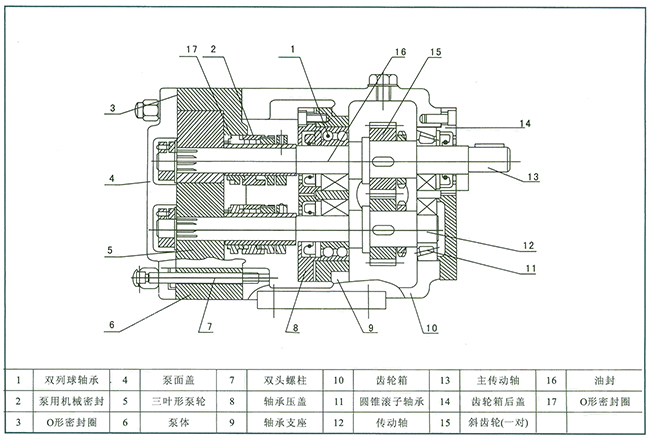 17 2 1 16 15

3

14

13

4

12

5

11

6 7 8 9 10

| 1 | 双列球轴承 | 4 | 泵面盖 | 7 | 双头螺柱 | 10 | 齿轮箱 | 13 | 主传动轴 | 16 | 油封 |
|---|---|---|---|---|---|---|---|---|---|---|---|
| 2 | 泵用机械密封 | 5 | 三叶形泵轮 | 8 | 轴承压盖 | 11 | 圆锥滚子轴承 | 14 | 齿轮箱后盖 | 17 | O形密封圈 |
| 3 | O形密封圈 | 6 | 泵体 | 9 | 轴承支座 | 12 | 传动轴 | 15 | 斜齿轮(一对) | | |